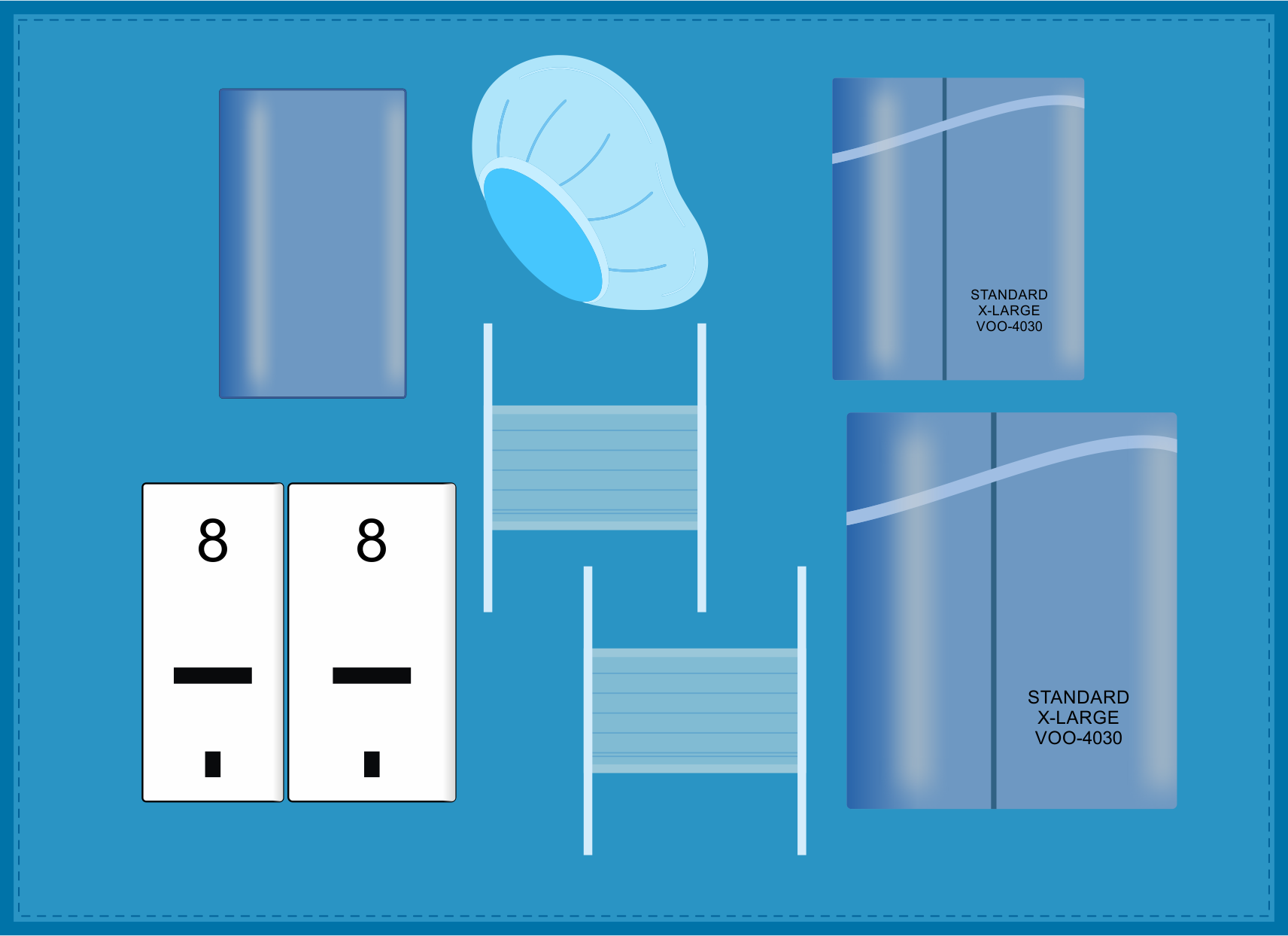 STANDARD
X-LARGE
VOO-4030

8

8

STANDARD
X-LARGE
VOO-4030